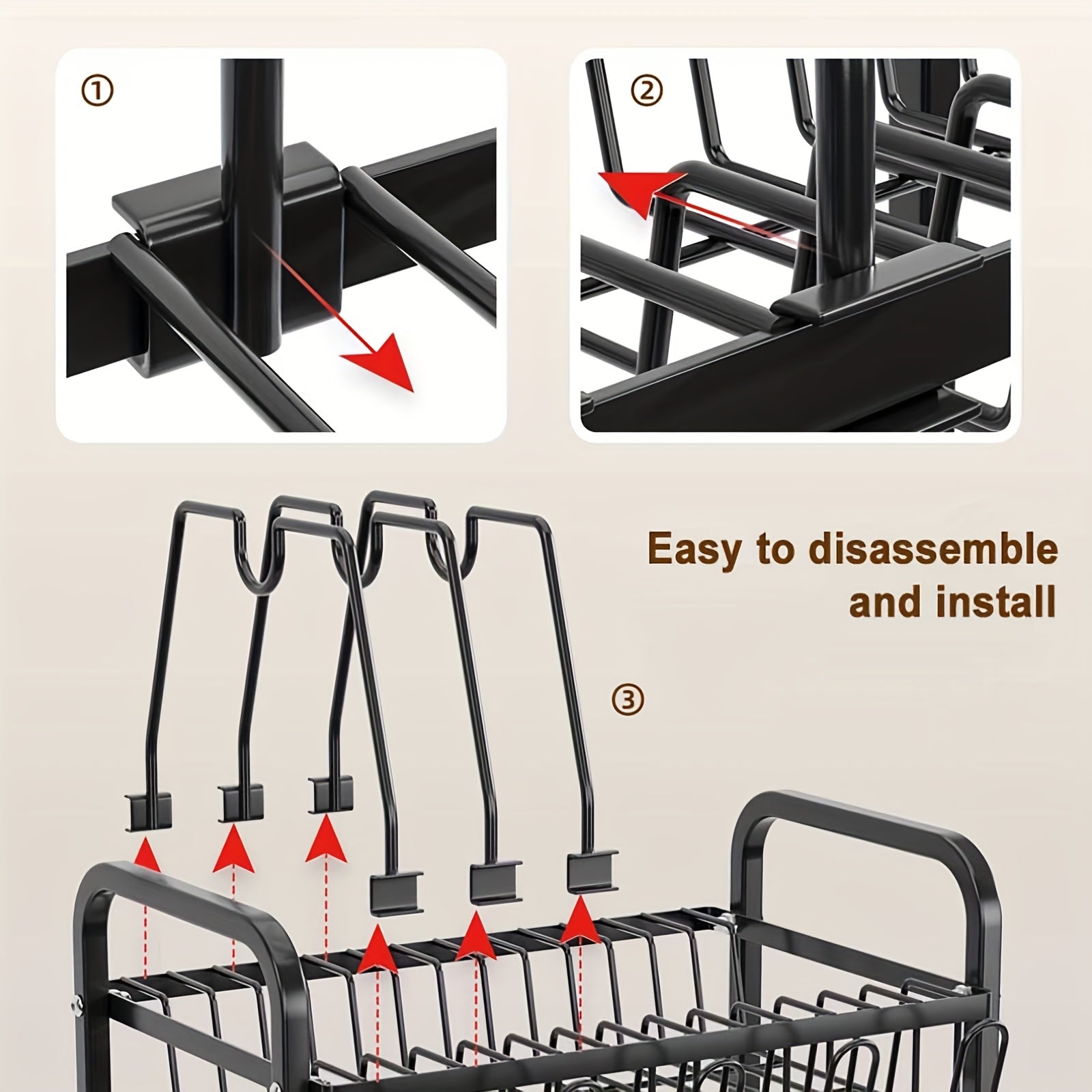 ①

②

Easy to disassemble and install

③