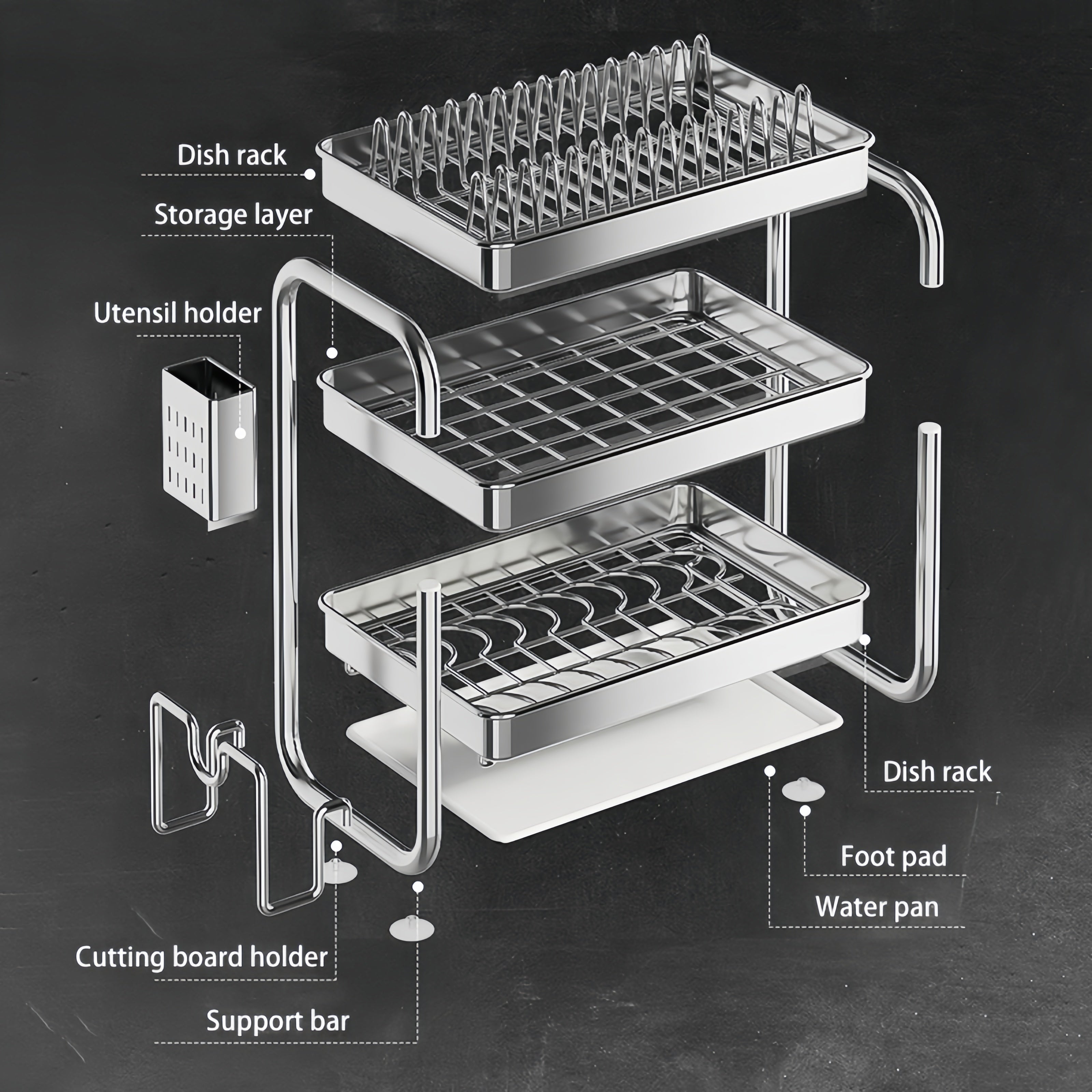 Dish rack
Storage layer
Utensil holder
Dish rack
Foot pad
Water pan
Cutting board holder
Support bar